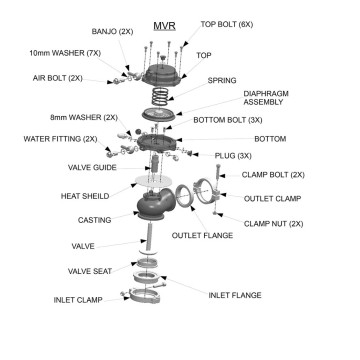 MVR

BANJO (2X)

TOP BOLT (6X)

10mm WASHER (7X)

TOP

AIR BOLT (2X)

SPRING

DIAPHRAGM ASSEMBLY

8mm WASHER (2X)

BOTTOM BOLT (3X)

WATER FITTING (2X)

BOTTOM

PLUG (3X)

VALVE GUIDE

CLAMP BOLT (2X)

HEAT SHEILD

OUTLET CLAMP

CASTING

CLAMP NUT (2X)

OUTLET FLANGE

VALVE

VALVE SEAT

INLET FLANGE

INLET CLAMP